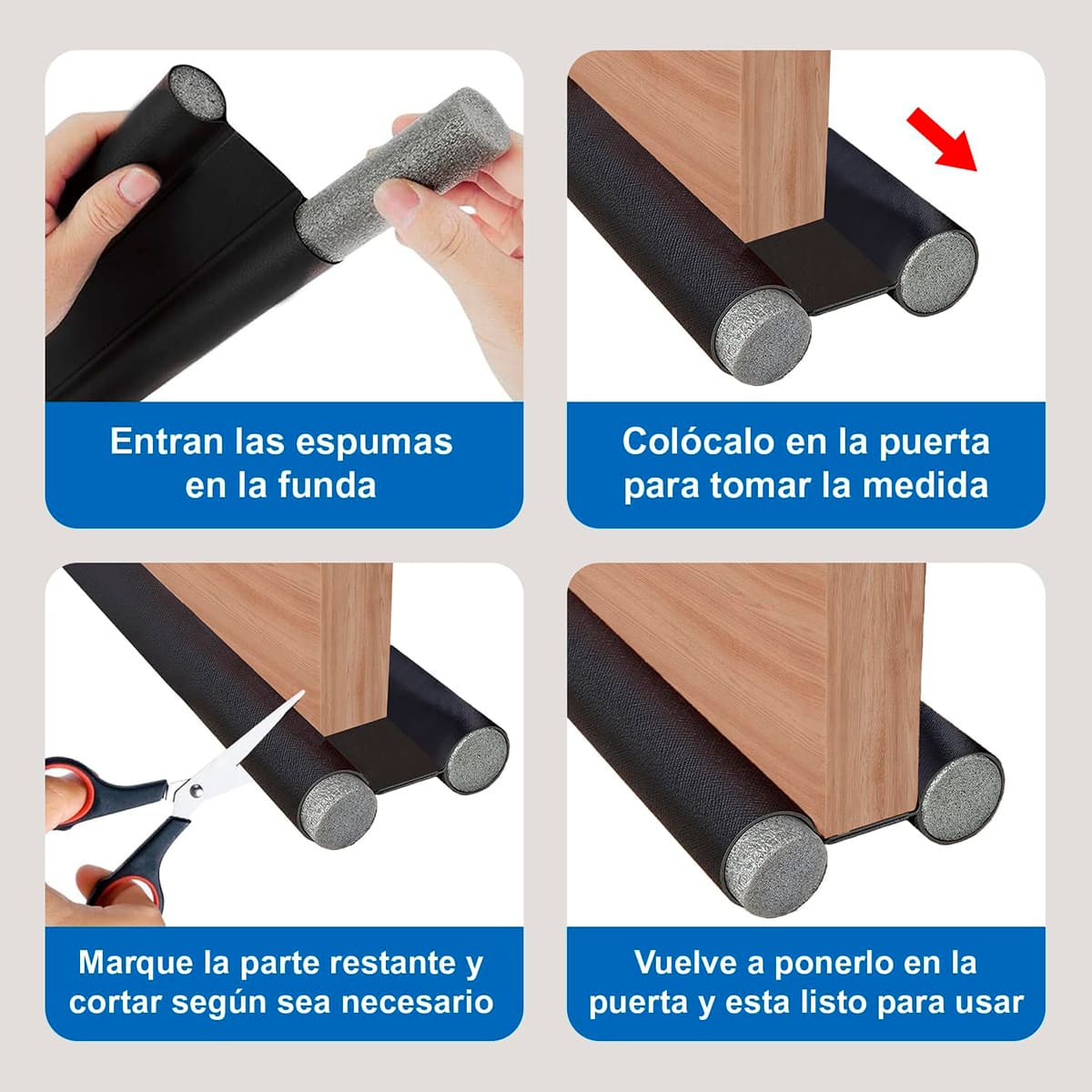 Entran las espumas en la funda

Colócalo en la puerta para tomar la medida

Marque la parte restante y cortar según sea necesario

Vuelve a ponerlo en la puerta y esta listo para usar